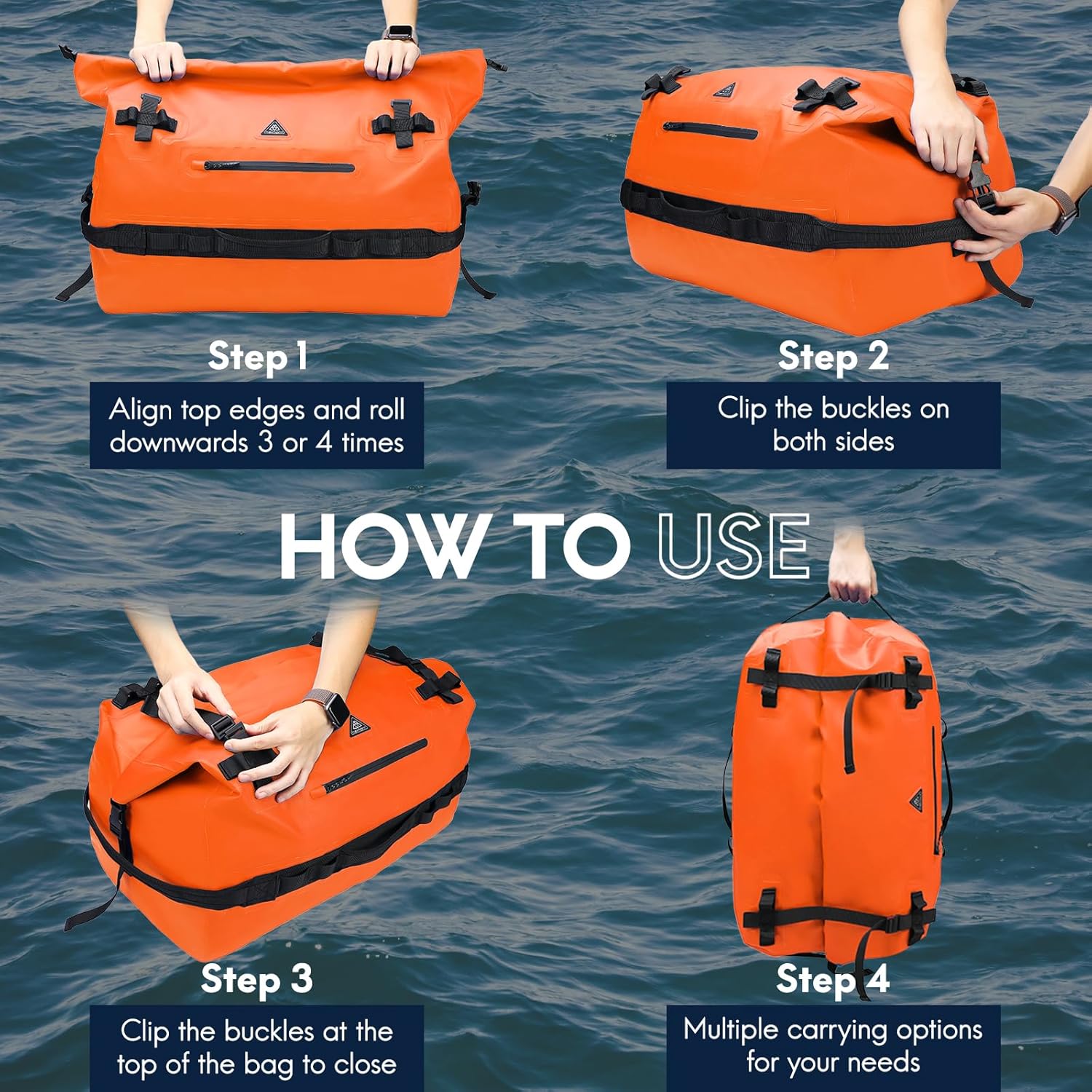 Step 1

Align top edges and roll downwards 3 or 4 times

Step 2

Clip the buckles on both sides

HOW TO USE

Step 3

Clip the buckles at the top of the bag to close

Step 4

Multiple carrying options for your needs