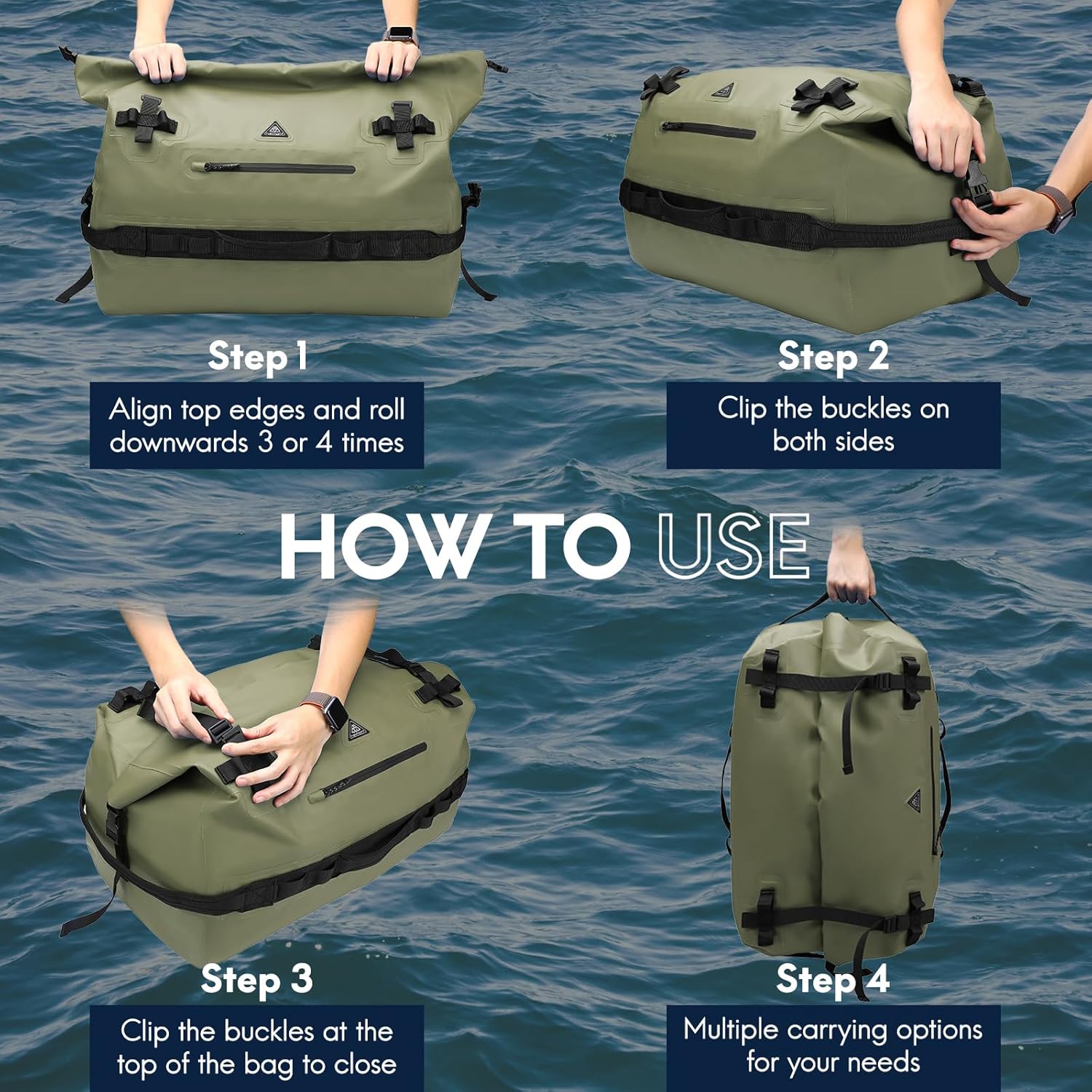 Step 1

Align top edges and roll downwards 3 or 4 times

Step 2

Clip the buckles on both sides

HOW TO USE

Step 3

Clip the buckles at the top of the bag to close

Step 4

Multiple carrying options for your needs