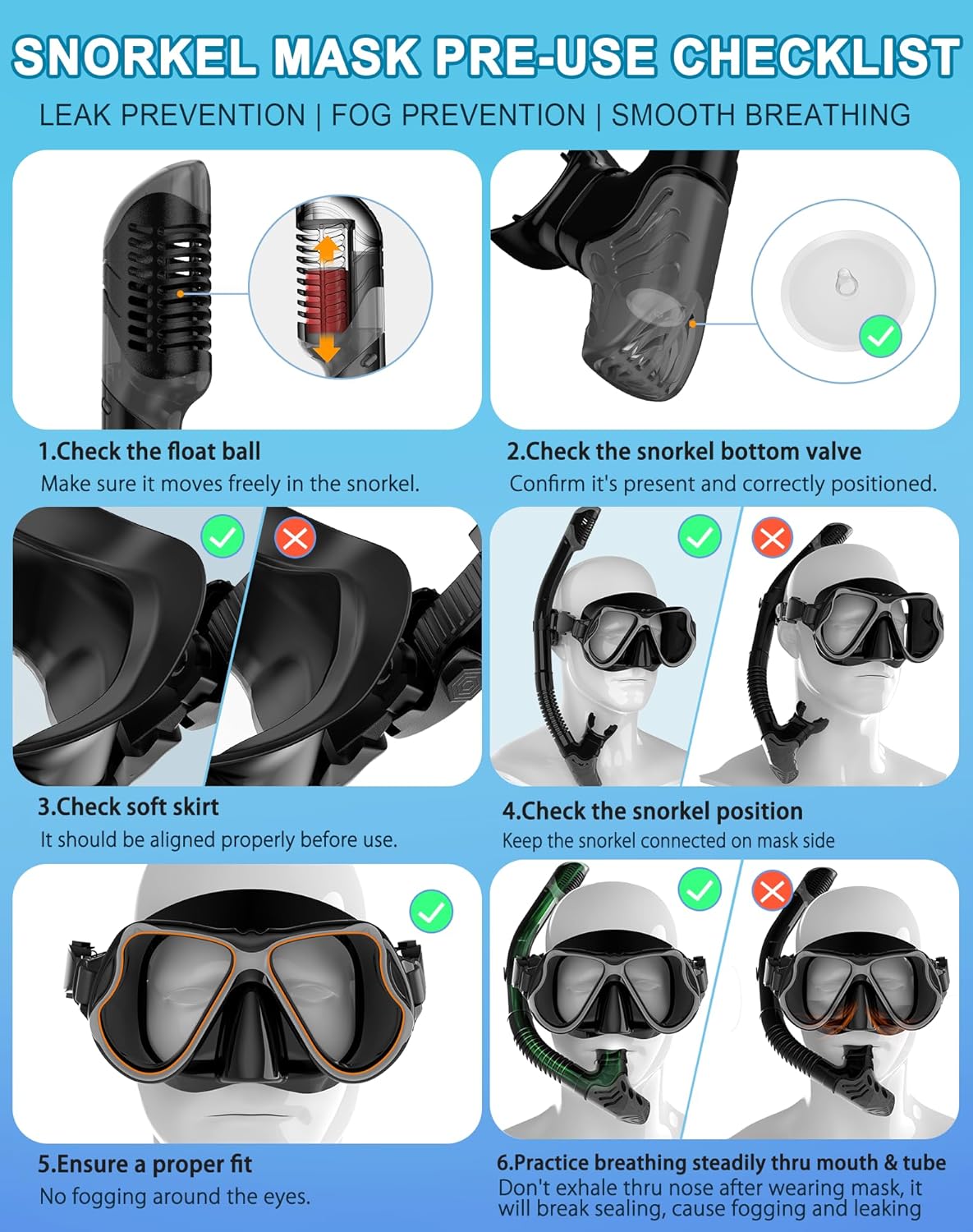 SNORKEL MASK PRE-USE CHECKLIST

LEAK PREVENTION | FOG PREVENTION | SMOOTH BREATHING

1.Check the float ball
Make sure it moves freely in the snorkel.

2.Check the snorkel bottom valve
Confirm it's present and correctly positioned.

3.Check soft skirt
It should be aligned properly before use.

4.Check the snorkel position
Keep the snorkel connected on mask side

5.Ensure a proper fit
No fogging around the eyes.

6.Practice breathing steadily thru mouth & tube
Don't exhale thru nose after wearing mask, it will break sealing, cause fogging and leaking