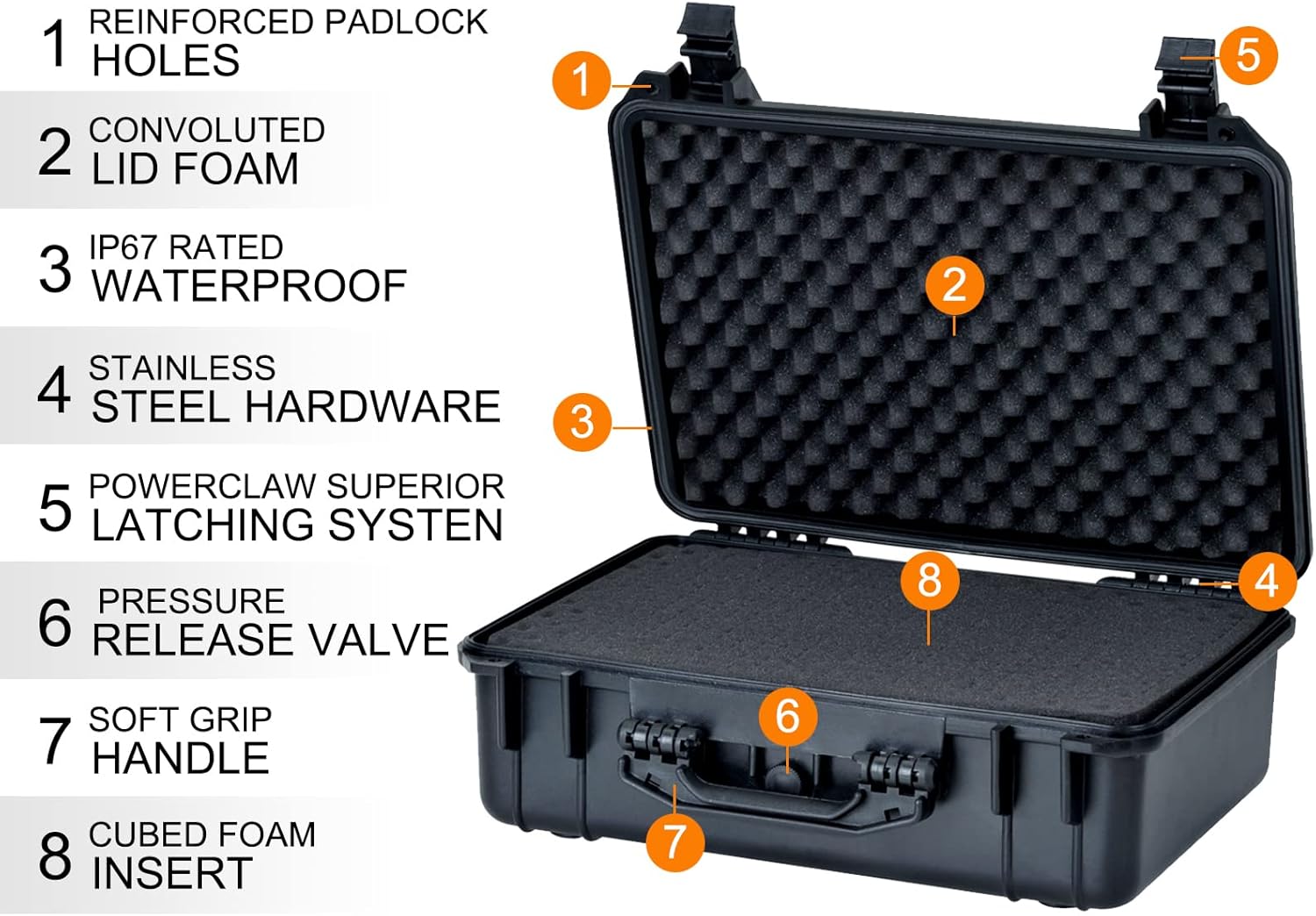 1 REINFORCED PADLOCK HOLES

2 CONVOLUTED LID FOAM

3 IP67 RATED WATERPROOF

4 STAINLESS STEEL HARDWARE

5 POWERCLAW SUPERIOR LATCHING SYSTEN

6 PRESSURE RELEASE VALVE

7 SOFT GRIP HANDLE

8 CUBED FOAM INSERT

1
5
2
3
8
4
6
7