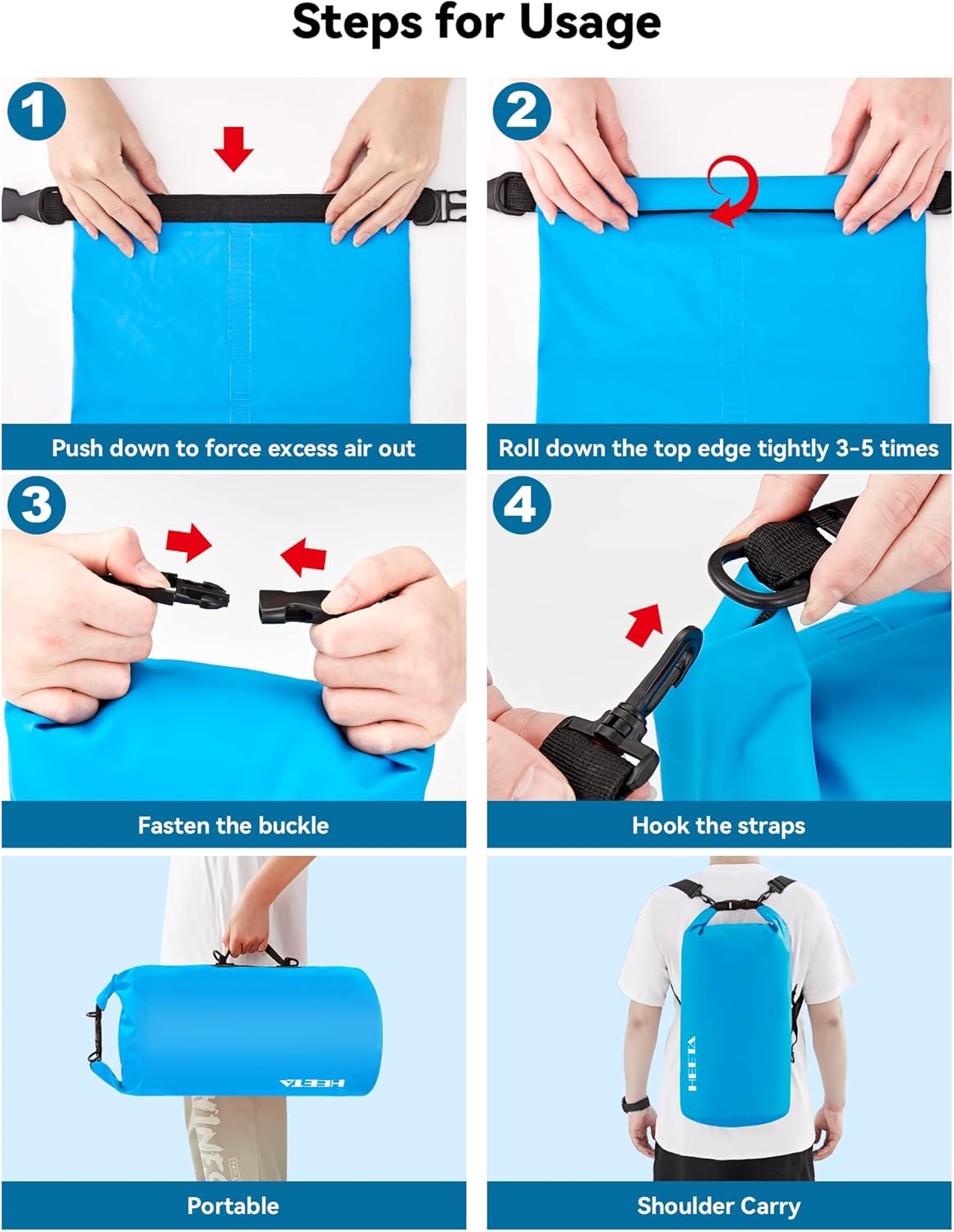 Steps for Usage

1

Push down to force excess air out

2

Roll down the top edge tightly 3-5 times

3

Fasten the buckle

4

Hook the straps

HEETA

Portable

HEETA

Shoulder Carry