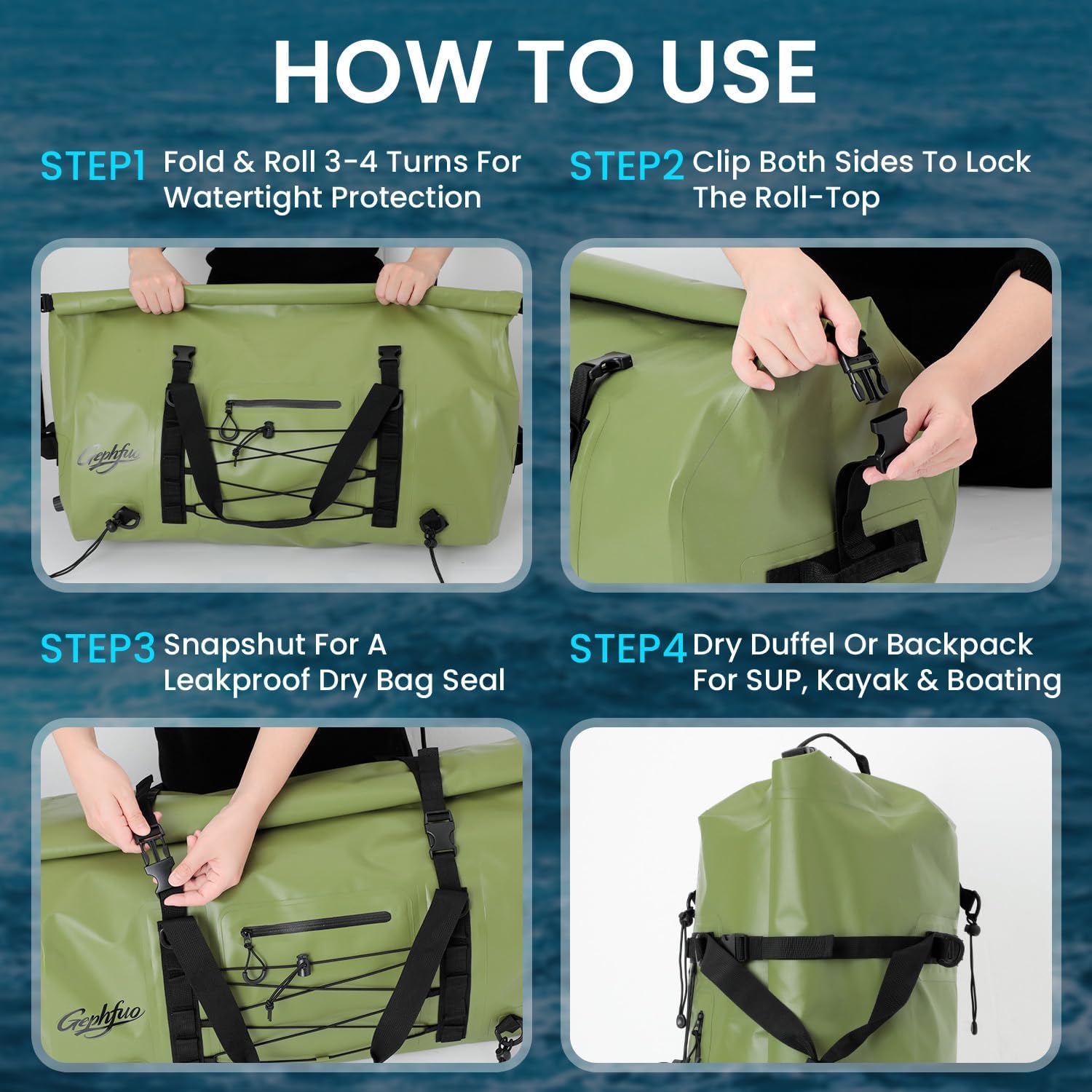 HOW TO USE

STEP1 Fold & Roll 3-4 Turns For Watertight Protection

STEP2 Clip Both Sides To Lock The Roll-Top

Gephfuo

STEP3 Snapshut For A Leakproof Dry Bag Seal

STEP4 Dry Duffel Or Backpack For SUP, Kayak & Boating

Gephfuo