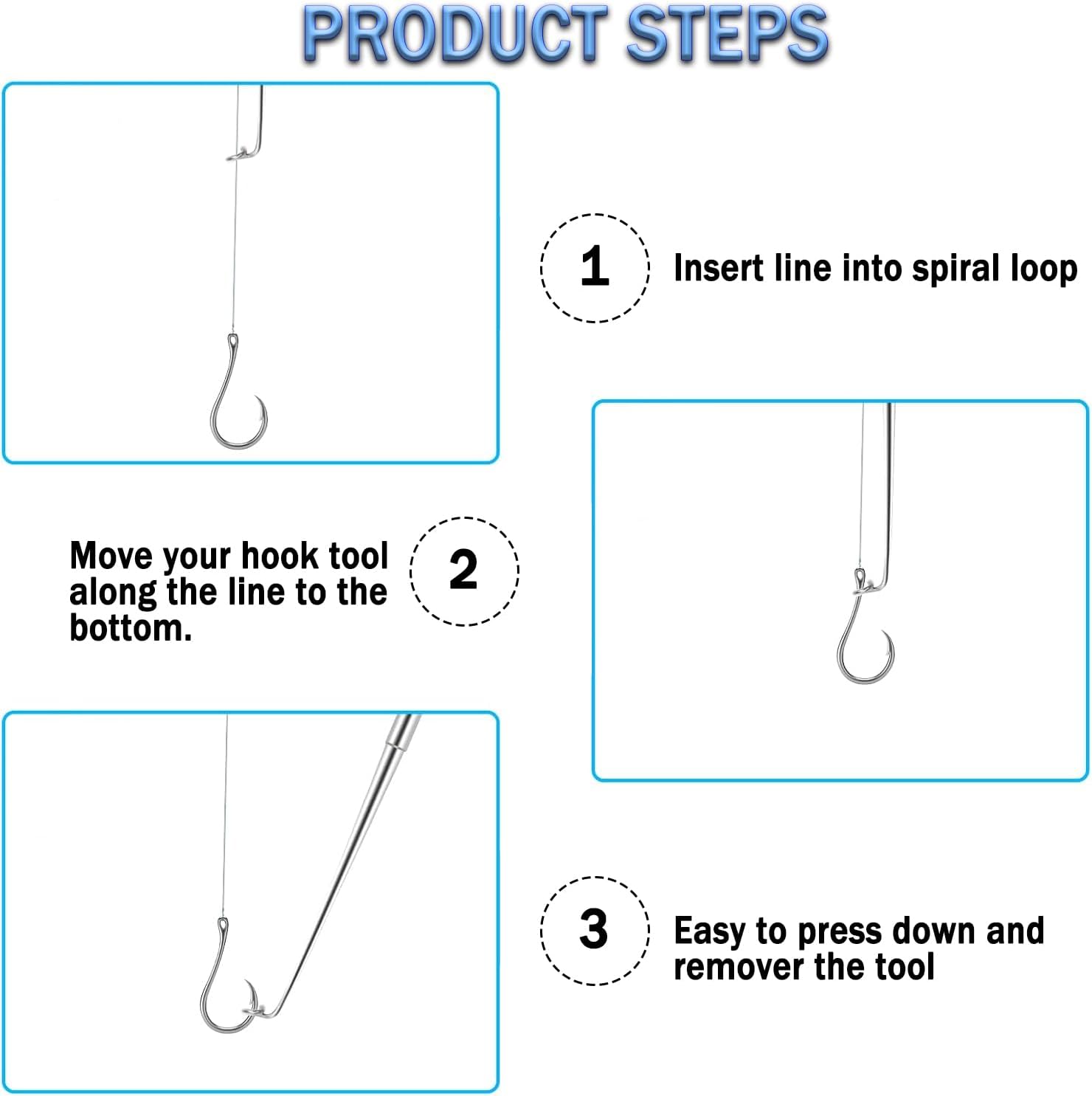 PRODUCT STEPS

1 Insert line into spiral loop

Move your hook tool along the line to the bottom. 2

3 Easy to press down and remover the tool