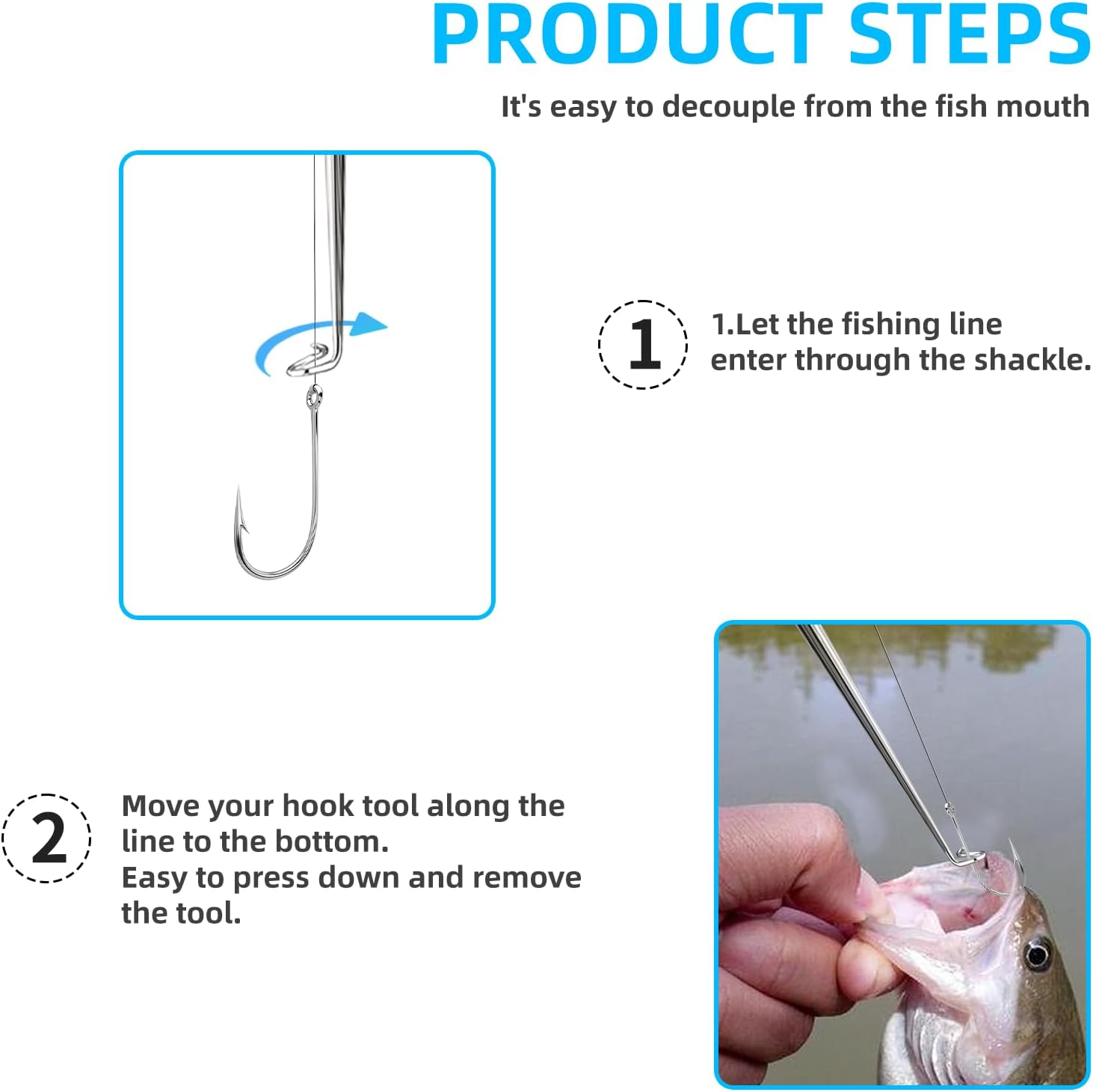 PRODUCT STEPS

It's easy to decouple from the fish mouth

1

1.Let the fishing line enter through the shackle.

2

Move your hook tool along the line to the bottom.
Easy to press down and remove the tool.